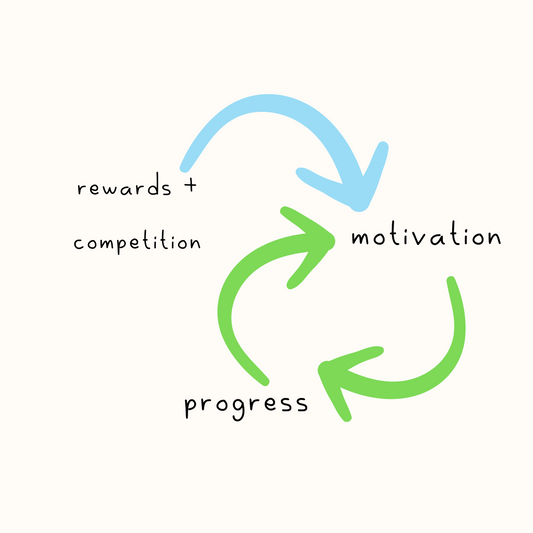 rewards +

competition

motivation

progress