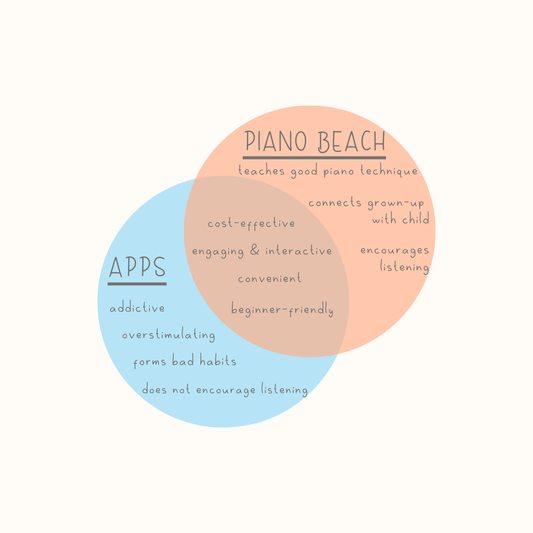 PIANO BEACH

teaches good piano technique

connects grown-up with child

encourages listening

cost-effective

engaging & interactive

convenient

beginner-friendly

APPS

addictive

overstimulating

forms bad habits

does not encourage listening